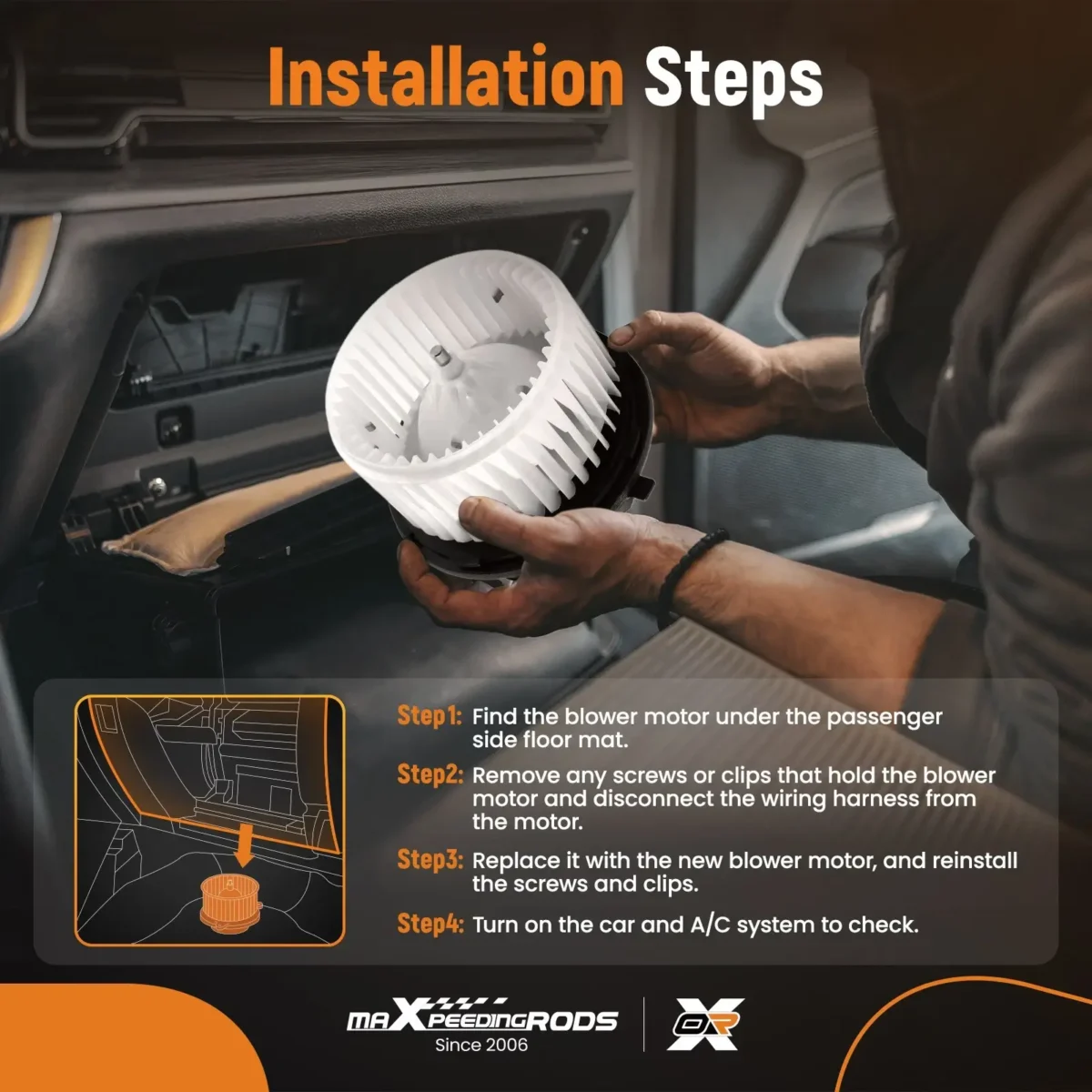 Installation Steps

Step1: Find the blower motor under the passenger side floor mat.

Step2: Remove any screws or clips that hold the blower motor and disconnect the wiring harness from the motor.

Step3: Replace it with the new blower motor, and reinstall the screws and clips.

Step4: Turn on the car and A/C system to check.

maXpeedingRODS
Since 2006

OR