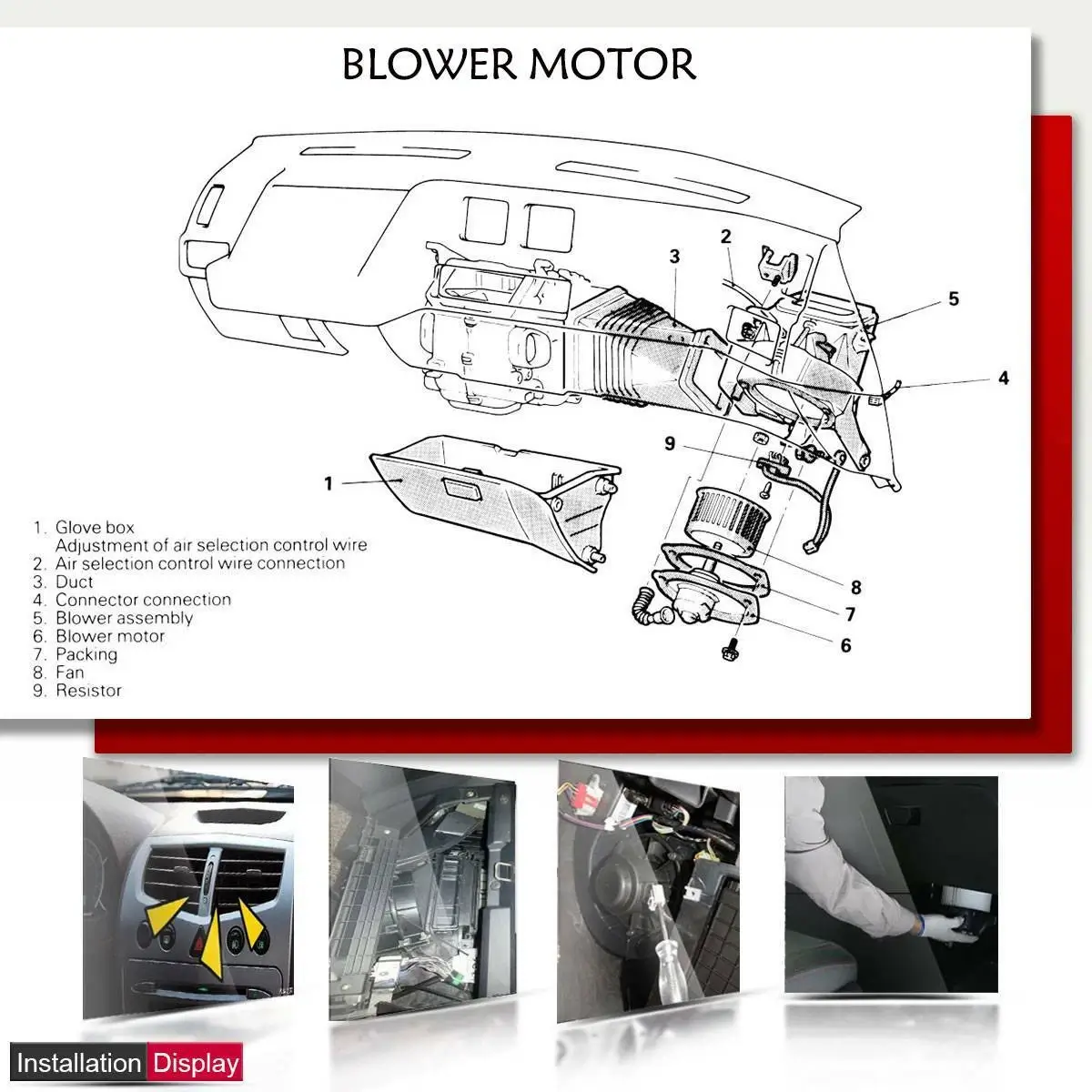 BLOWER MOTOR

2
3
5
4
9
1
8
7
6

1. Glove box
Adjustment of air selection control wire
2. Air selection control wire connection
3. Duct
4. Connector connection
5. Blower assembly
6. Blower motor
7. Packing
8. Fan
9. Resistor

Installation Display