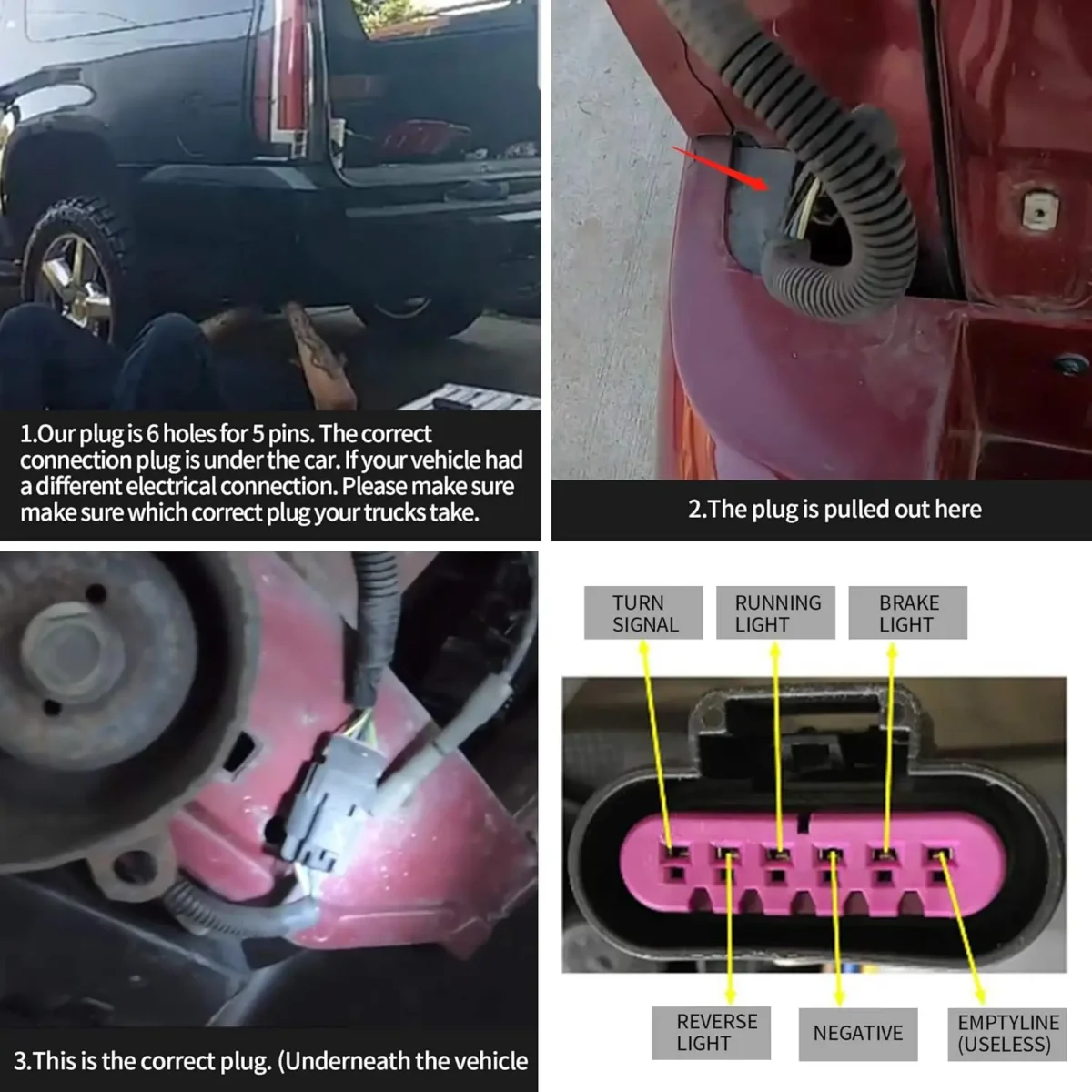 1.Our plug is 6 holes for 5 pins. The correct connection plug is under the car. If your vehicle had a different electrical connection. Please make sure make sure which correct plug your trucks take.

2.The plug is pulled out here

3.This is the correct plug. (Underneath the vehicle

TURN SIGNAL

RUNNING LIGHT

BRAKE LIGHT

REVERSE LIGHT

NEGATIVE

EMPTYLINE (USELESS)