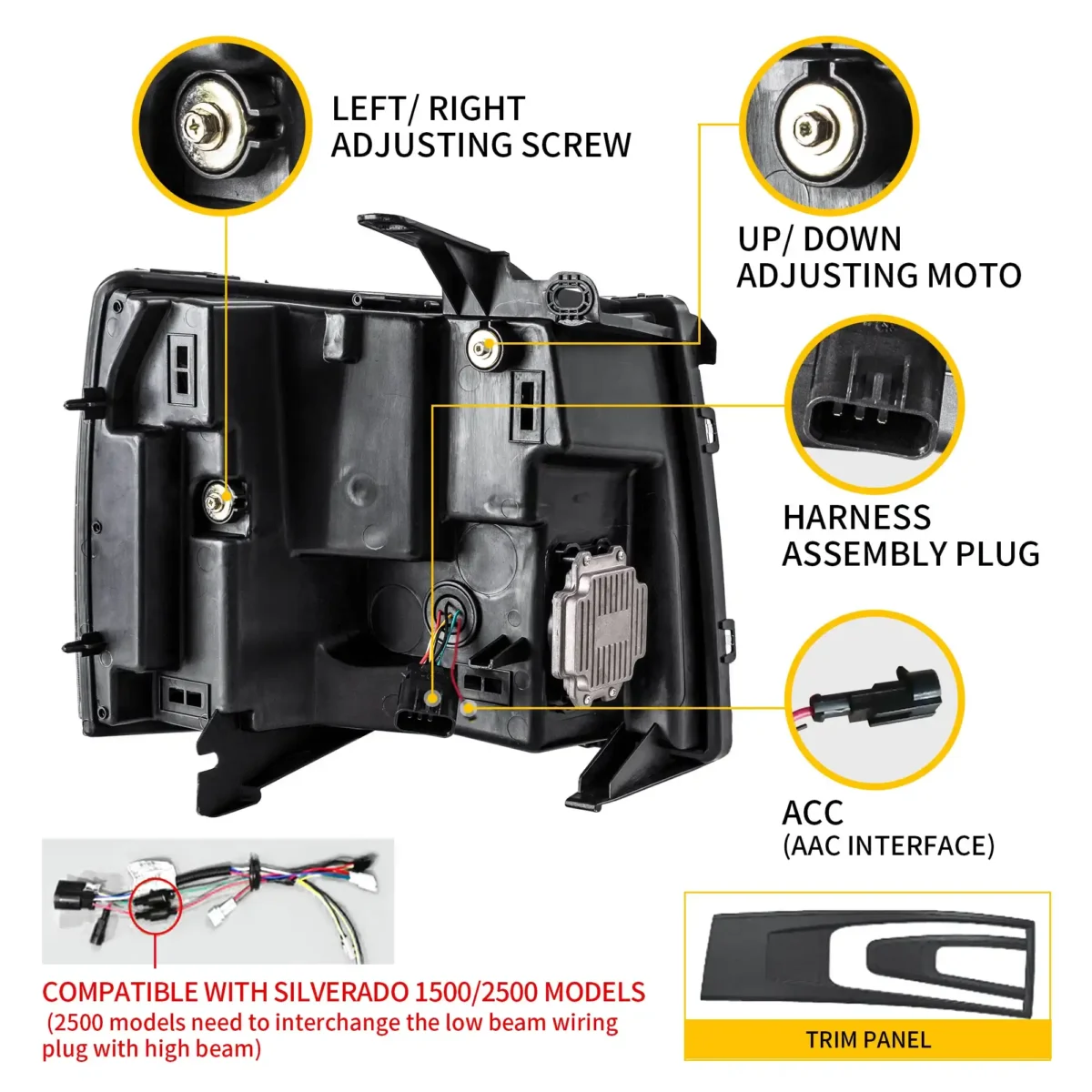 LEFT/ RIGHT
ADJUSTING SCREW

UP/ DOWN
ADJUSTING MOTO

HARNESS
ASSEMBLY PLUG

ACC
(AAC INTERFACE)

COMPATIBLE WITH SILVERADO 1500/2500 MODELS
(2500 models need to interchange the low beam wiring plug with high beam)

TRIM PANEL