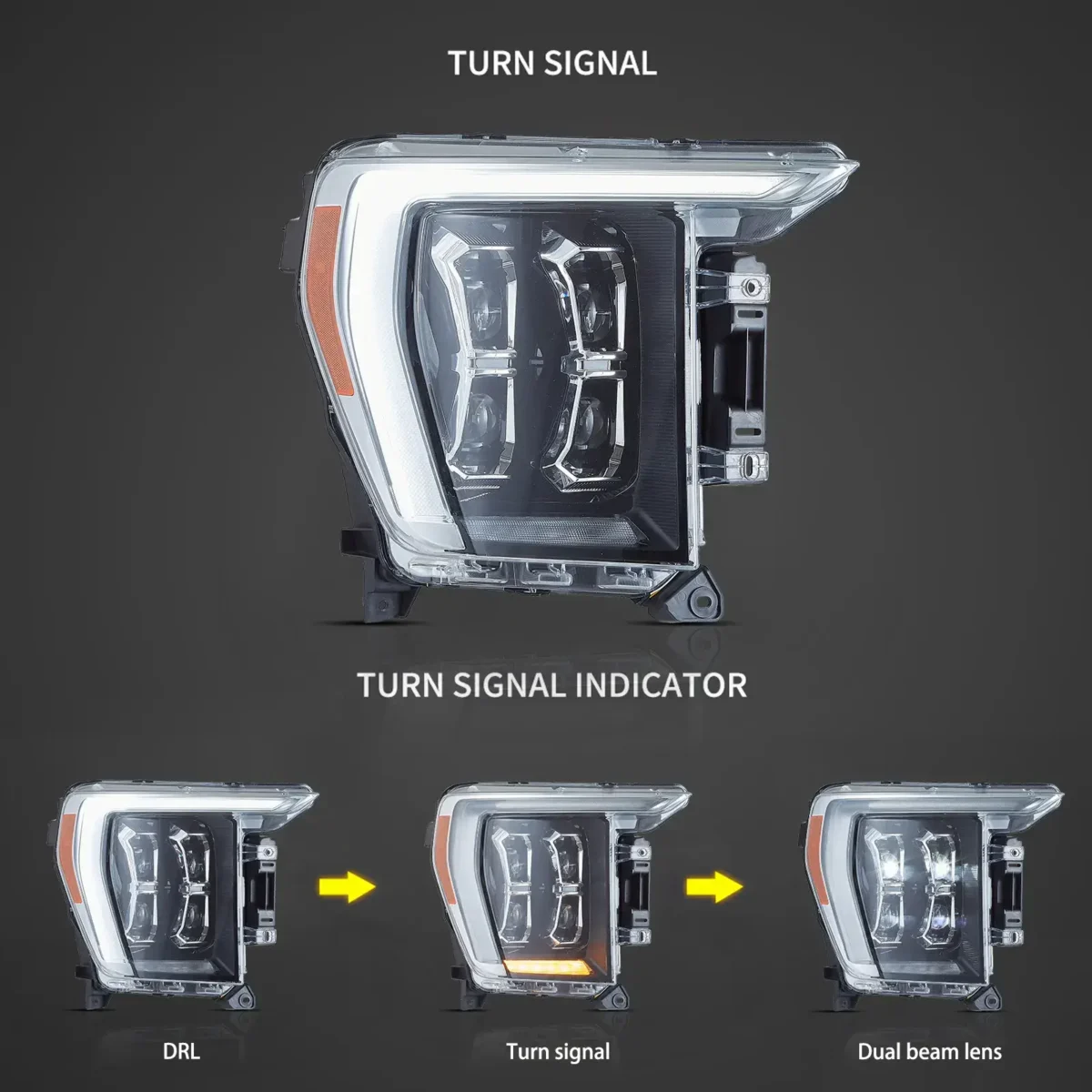 TURN SIGNAL

TURN SIGNAL INDICATOR

DRL

Turn signal

Dual beam lens